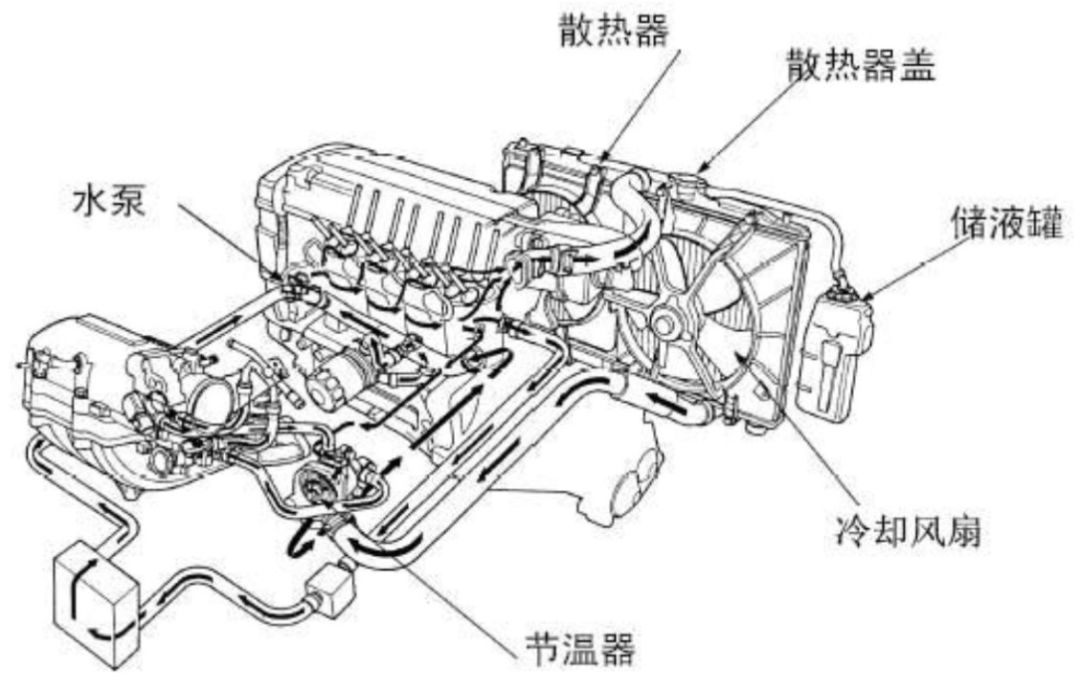 散热器
散热器盖
水泵
储液罐
冷却风扇
节温器