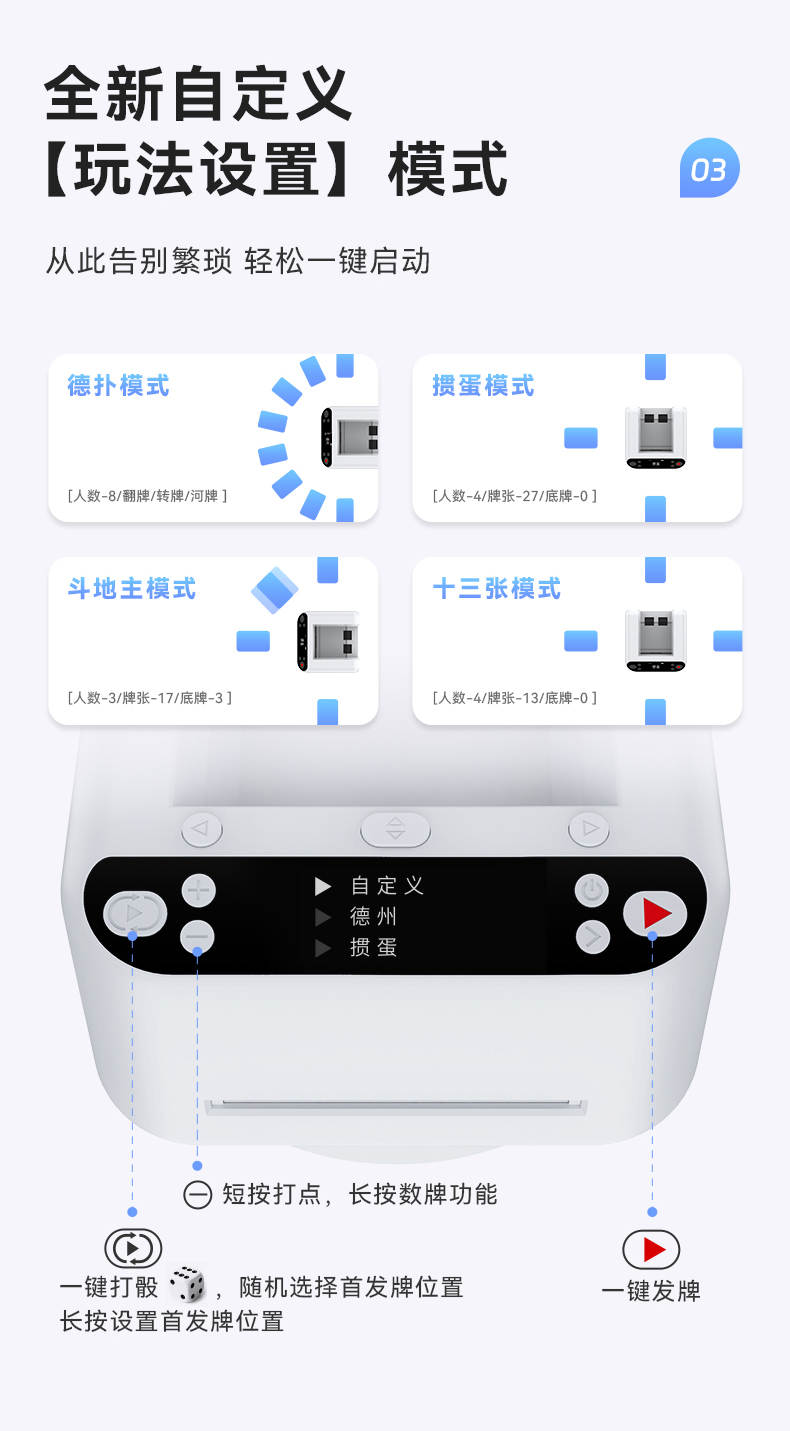 全新自定义
【玩法设置】模式

03

从此告别繁琐 轻松一键启动

德扑模式
[人数-8/翻牌/转牌/河牌]

掼蛋模式
[人数-4/牌张-27/底牌-0]

斗地主模式
[人数-3/牌张-17/底牌-3]

十三张模式
[人数-4/牌张-13/底牌-0]

自定义
德州
掼蛋

短按打点，长按数牌功能

一键打骰，随机选择首发牌位置
长按设置首发牌位置

一键发牌